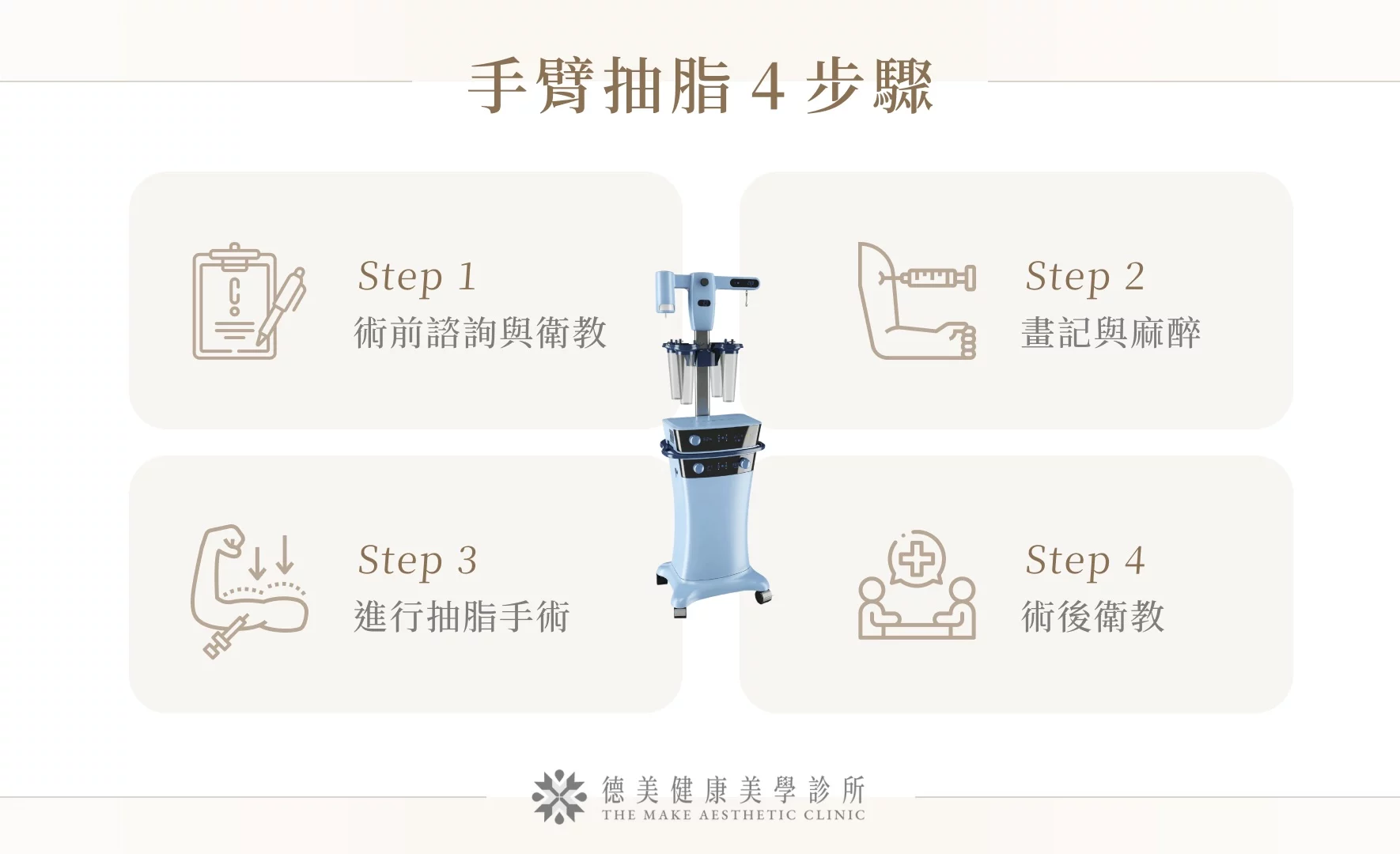 手臂抽脂 4 步驟

Step 1
術前諮詢與衛教

Step 2
畫記與麻醉

Step 3
進行抽脂手術

Step 4
術後衛教

德美健康美學診所
THE MAKE AESTHETIC CLINIC